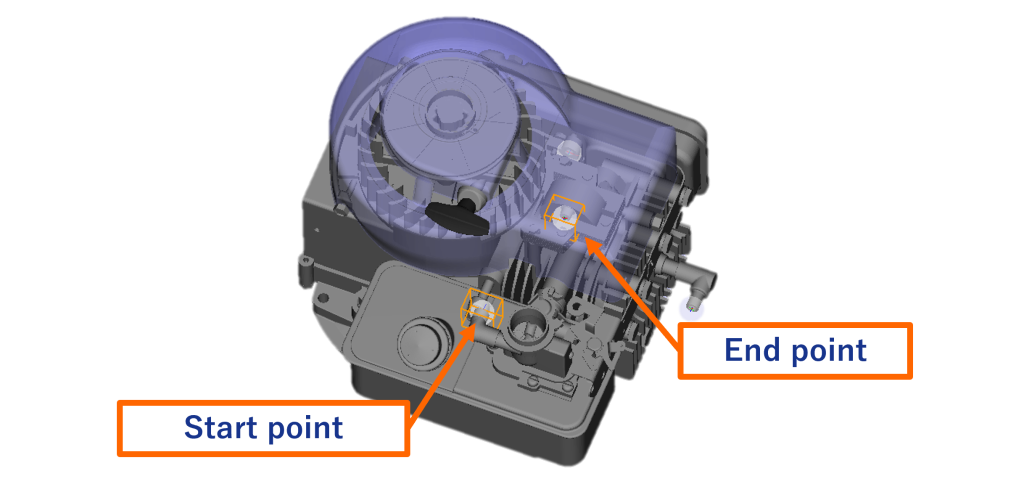 End point

Start point